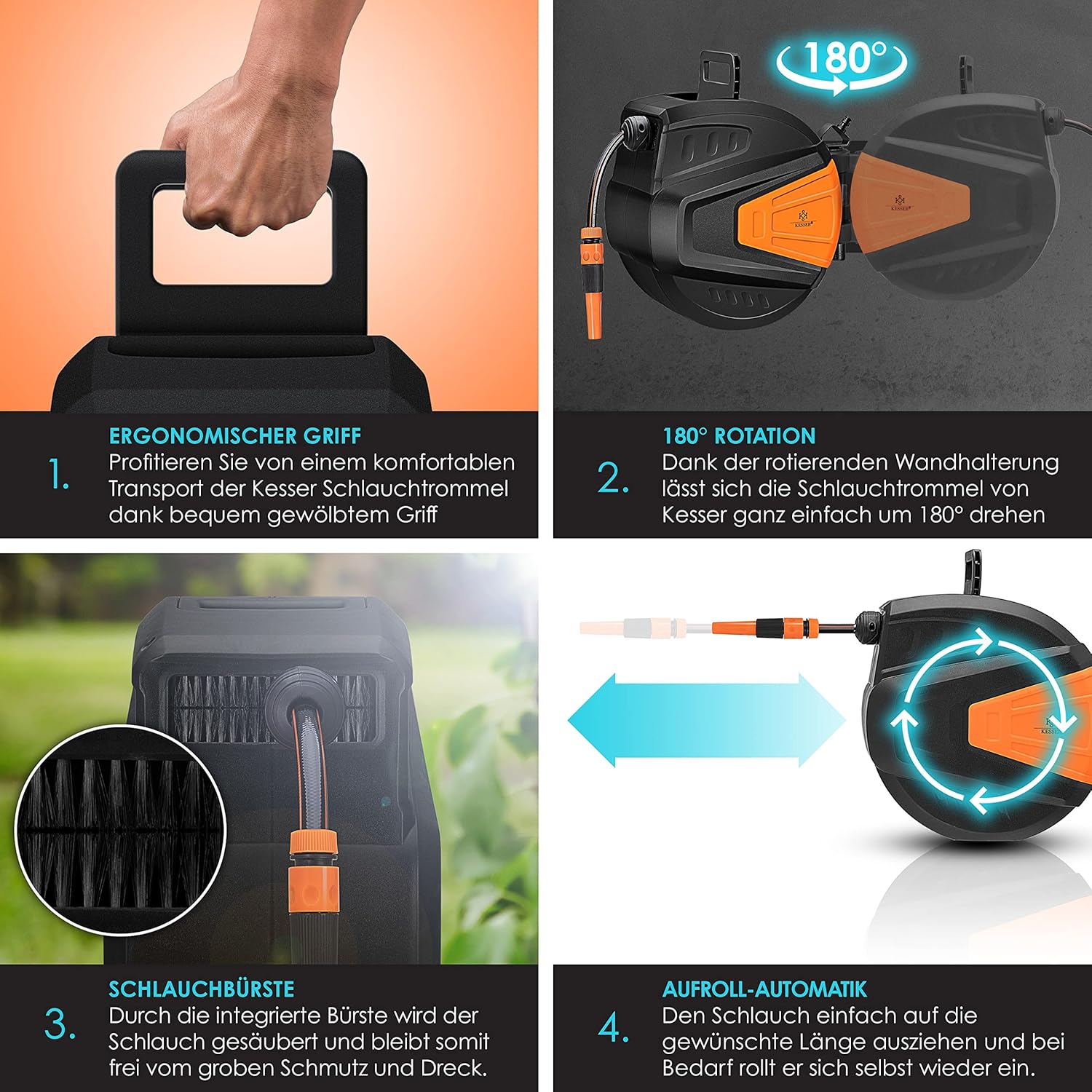 180°

KESSER

KESSER

1.
ERGONOMISCHER GRIFF
Profitieren Sie von einem komfortablen Transport der Kesser Schlauchtrommel dank bequem gewölbtem Griff

2.
180° ROTATION
Dank der rotierenden Wandhalterung lässt sich die Schlauchtrommel von Kesser ganz einfach um 180° drehen

KESSER

3.
SCHLAUCHBÜRSTE
Durch die integrierte Bürste wird der Schlauch gesäubert und bleibt somit frei vom groben Schmutz und Dreck.

4.
AUFROLL-AUTOMATIK
Den Schlauch einfach auf die gewünschte Länge ausziehen und bei Bedarf rollt er sich selbst wieder ein.