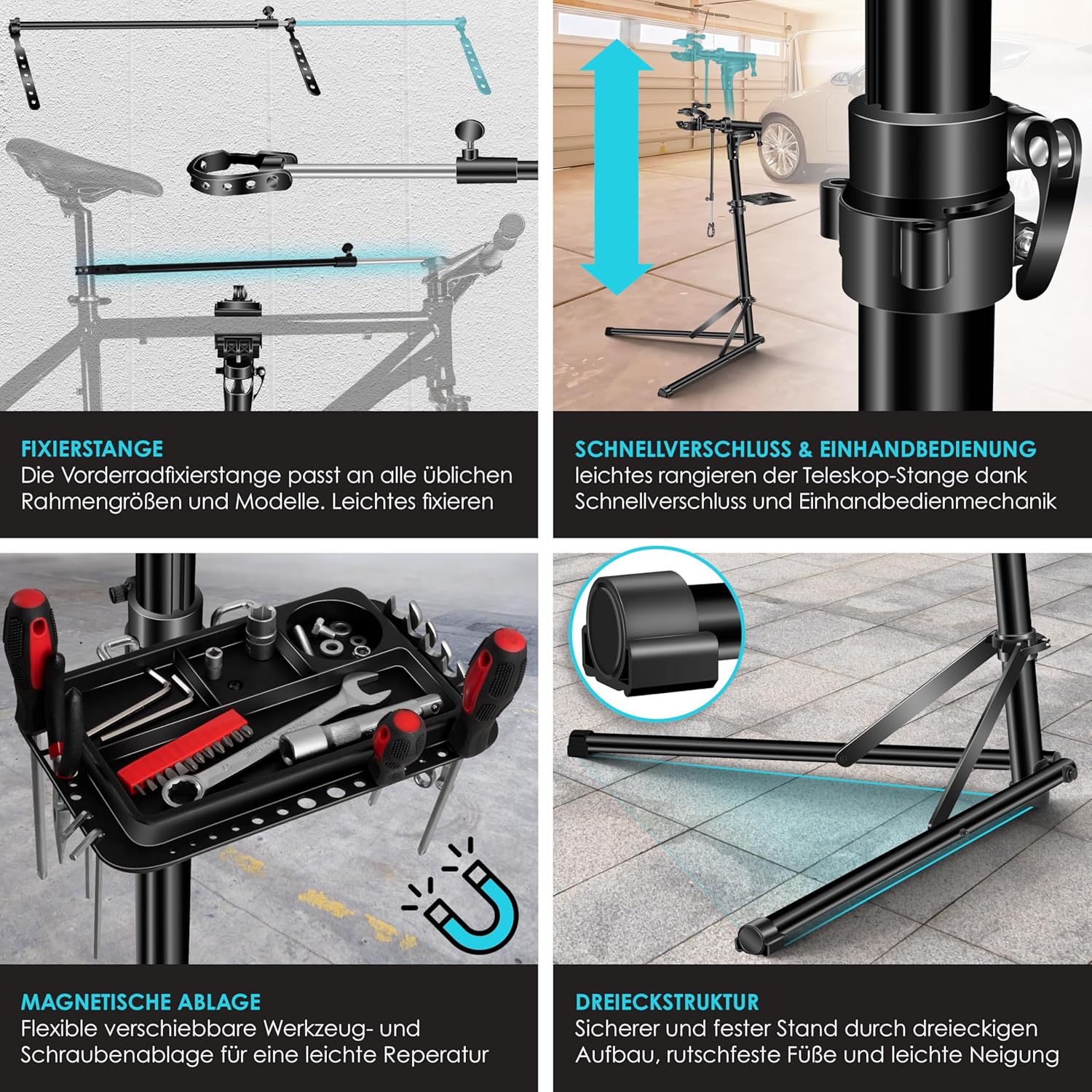 FIXIERSTANGE
Die Vorderradfixierstange passt an alle üblichen Rahmengrößen und Modelle. Leichtes fixieren

SCHNELLVERSCHLUSS & EINHANDBEDIENUNG
leichtes rangieren der Teleskop-Stange dank Schnellverschluss und Einhandbedienmechanik

MAGNETISCHE ABLAGE
Flexible verschiebbare Werkzeug- und Schraubenablage für eine leichte Reperatur

DREIECKSTRUKTUR
Sicherer und fester Stand durch dreieckigen Aufbau, rutschfeste Füße und leichte Neigung