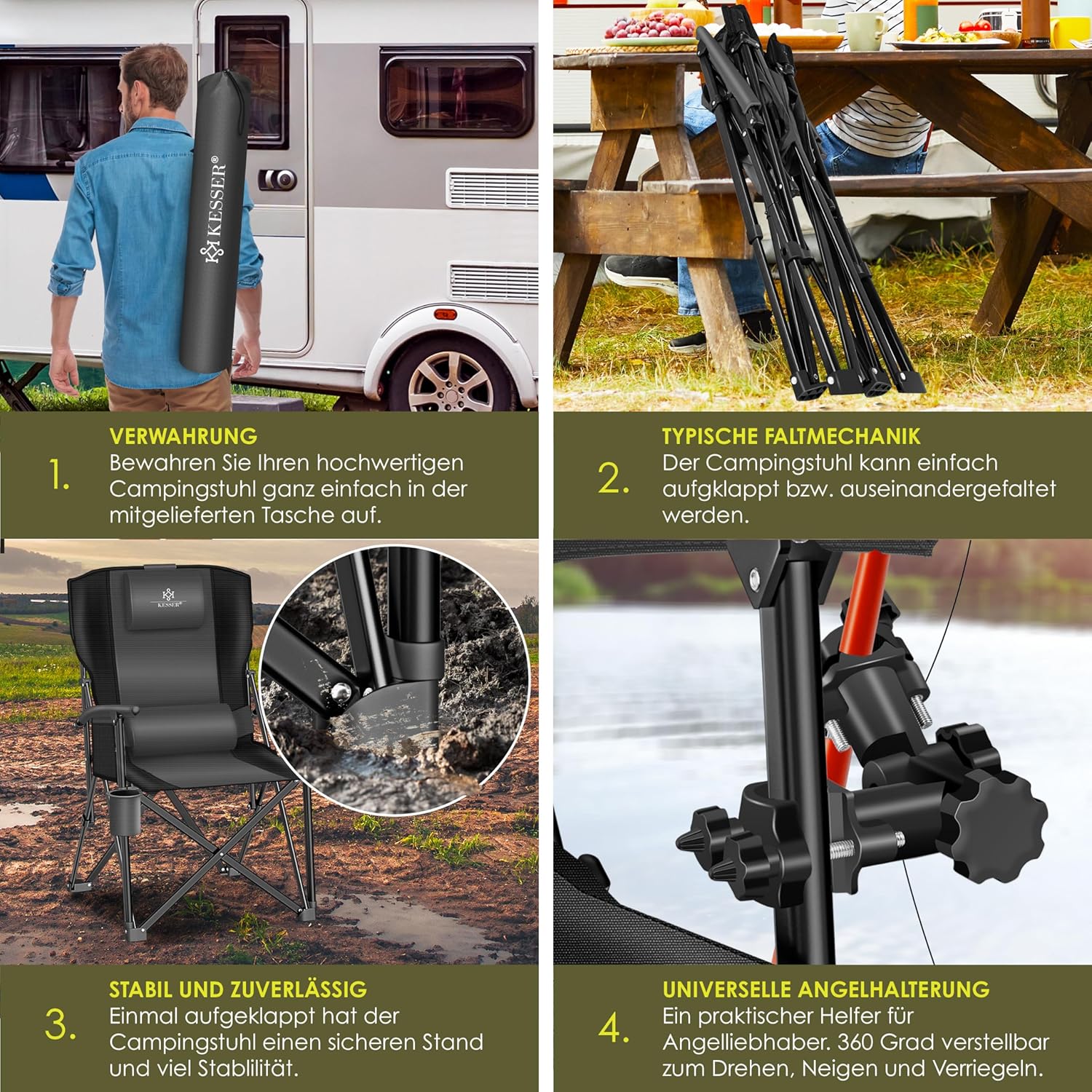 KESSER®

1.
VERWAHRUNG
Bewahren Sie Ihren hochwertigen Campingstuhl ganz einfach in der mitgelieferten Tasche auf.

2.
TYPISCHE FALTMECHANIK
Der Campingstuhl kann einfach aufgklappt bzw. auseinandergefaltet werden.

KESSER®

3.
STABIL UND ZUVERLÄSSIG
Einmal aufgeklappt hat der Campingstuhl einen sicheren Stand und viel Stablilität.

4.
UNIVERSELLE ANGELHALTERUNG
Ein praktischer Helfer für Angelliebhaber. 360 Grad verstellbar zum Drehen, Neigen und Verriegeln.